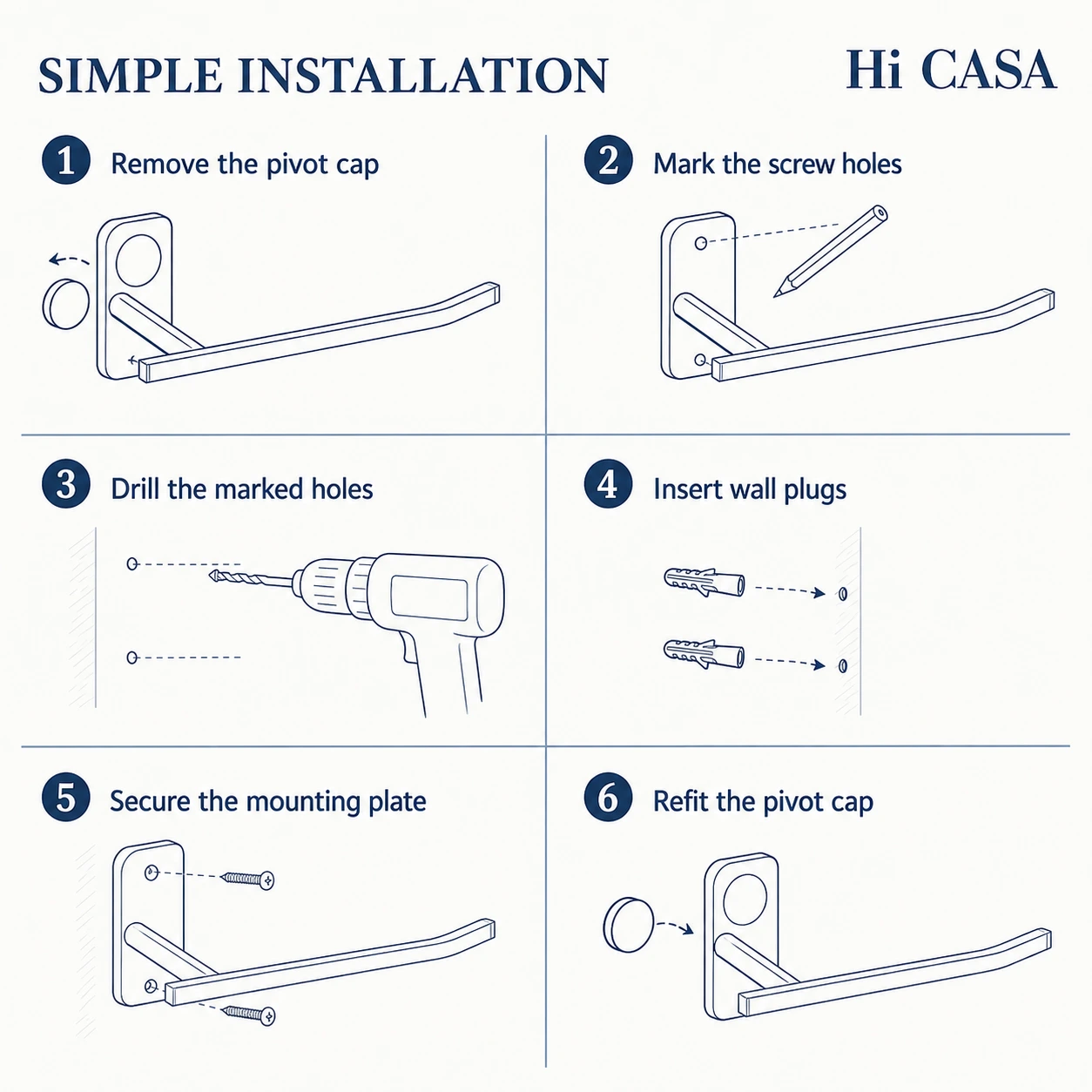 SIMPLE INSTALLATION

Hi CASA

1 Remove the pivot cap

2 Mark the screw holes

3 Drill the marked holes

4 Insert wall plugs

5 Secure the mounting plate

6 Refit the pivot cap