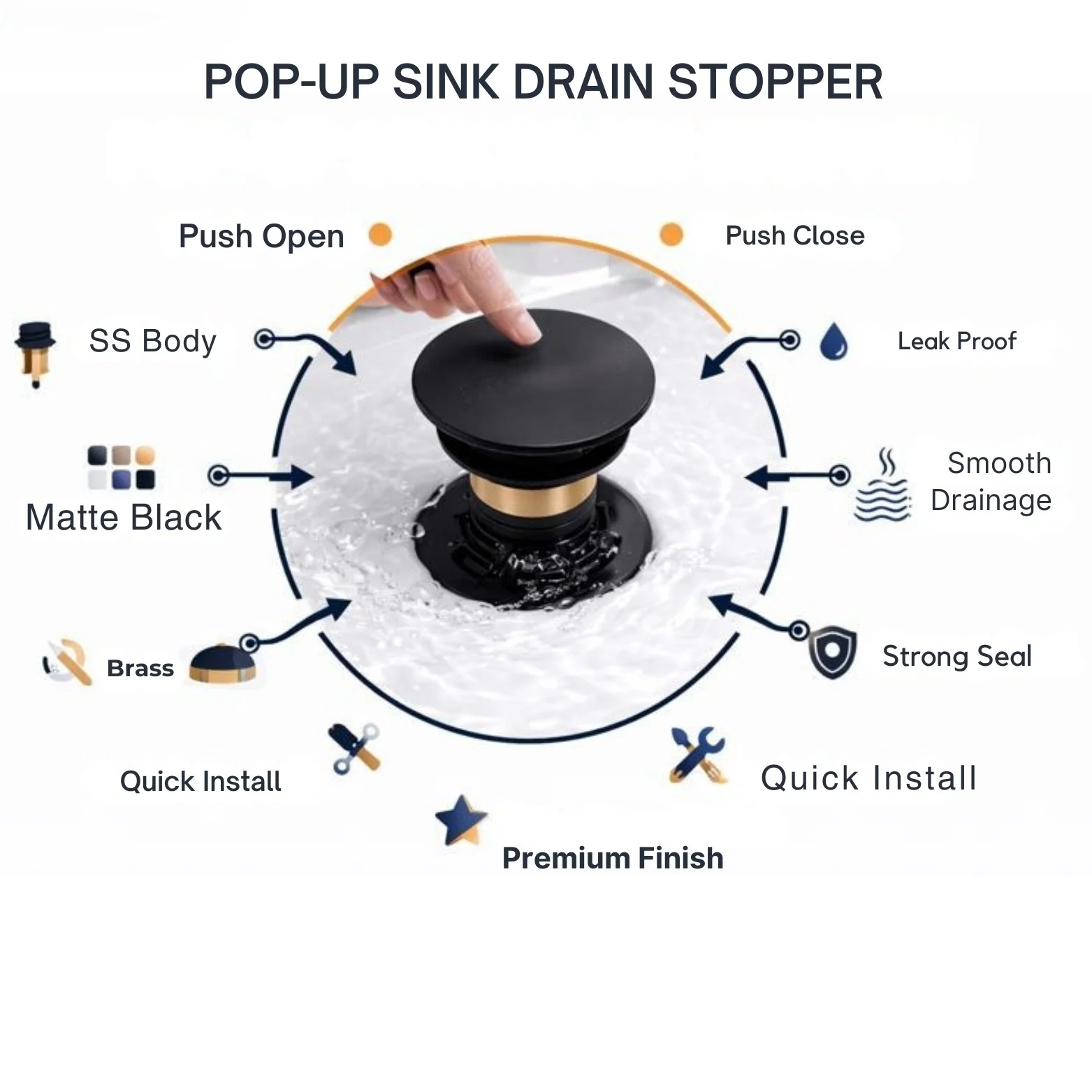 POP-UP SINK DRAIN STOPPER

Push Open

Push Close

SS Body

Leak Proof

Matte Black

Smooth Drainage

Brass

Strong Seal

Quick Install

Quick Install

Premium Finish